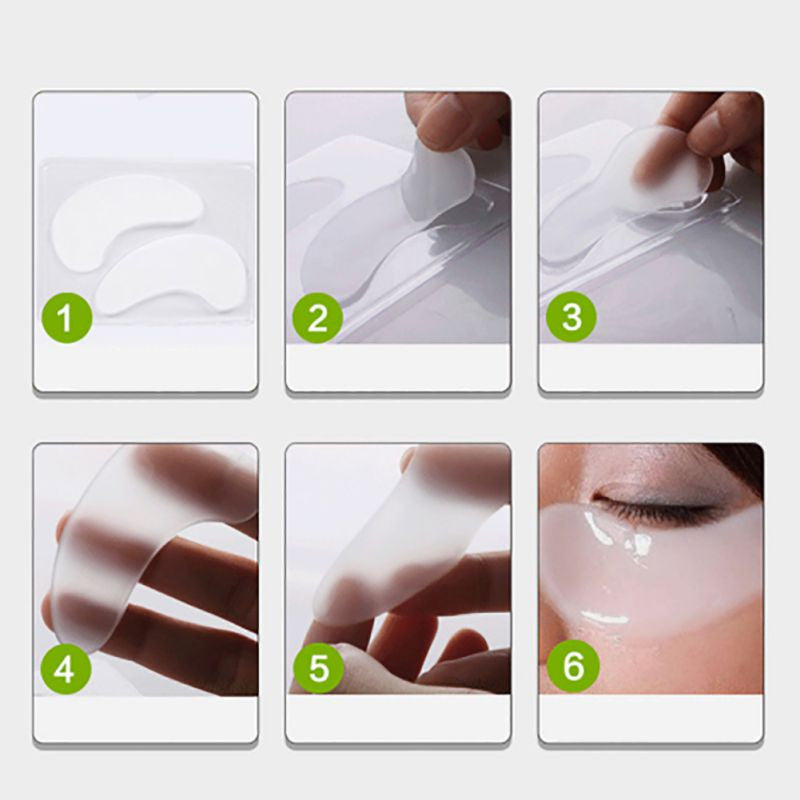 1
2
3
4
5
6